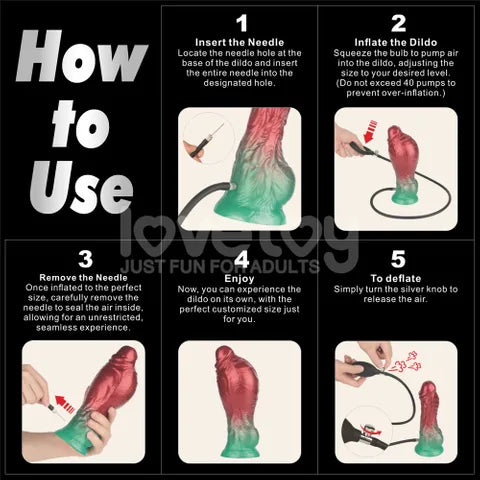 How to Use

1
Insert the Needle
Locate the needle hole at the base of the dildo and insert the entire needle into the designated hole.

2
Inflate the Dildo
Squeeze the bulb to pump air into the dildo, adjusting the size to your desired level. (Do not exceed 40 pumps to prevent over-inflation.)

lovetoy
JUST FUN FOR ADULTS

3
Remove the Needle
Once inflated to the perfect size, carefully remove the needle to seal the air inside, allowing for an unrestricted, seamless experience.

4
Enjoy
Now, you can experience the dildo on its own, with the perfect customized size just for you.

5
To deflate
Simply turn the silver knob to release the air.